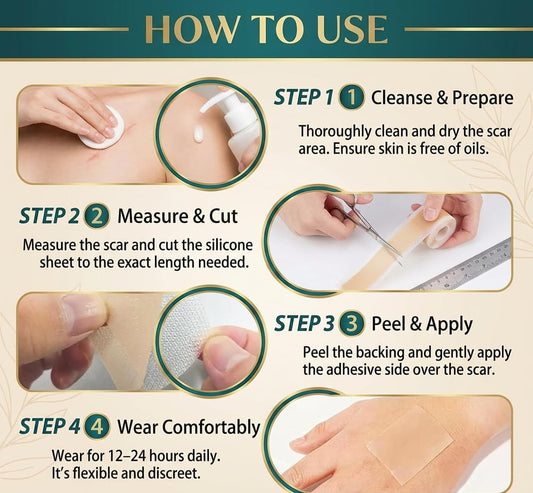 HOW TO USE

STEP 1 1 Cleanse & Prepare

Thoroughly clean and dry the scar area. Ensure skin is free of oils.

STEP 2 2 Measure & Cut

Measure the scar and cut the silicone sheet to the exact length needed.

STEP 3 3 Peel & Apply

Peel the backing and gently apply the adhesive side over the scar.

STEP 4 4 Wear Comfortably

Wear for 12–24 hours daily. It's flexible and discreet.